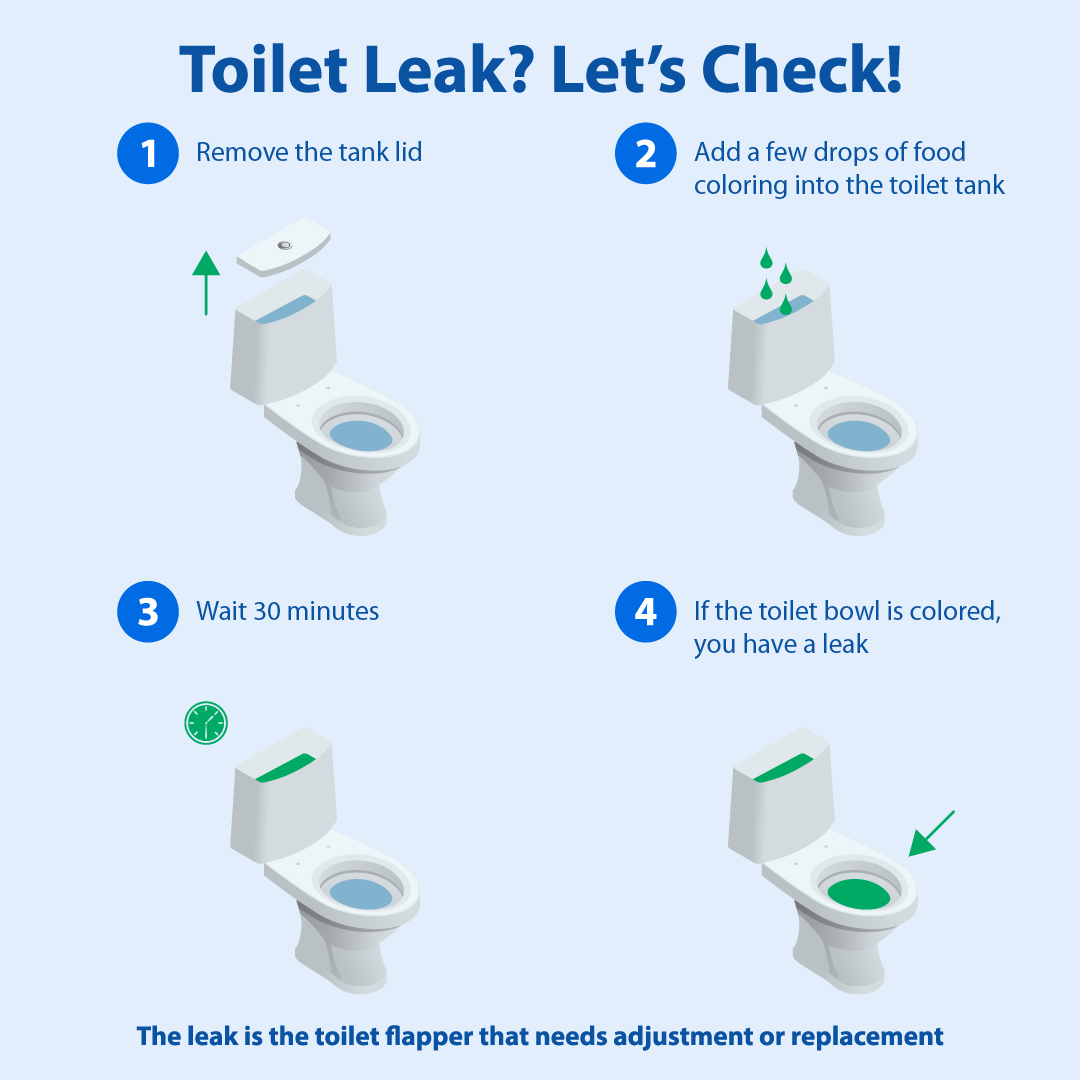 Toilet Leak? Let's Check!

1 Remove the tank lid

2 Add a few drops of food coloring into the toilet tank

3 Wait 30 minutes

4 If the toilet bowl is colored, you have a leak

The leak is the toilet flapper that needs adjustment or replacement